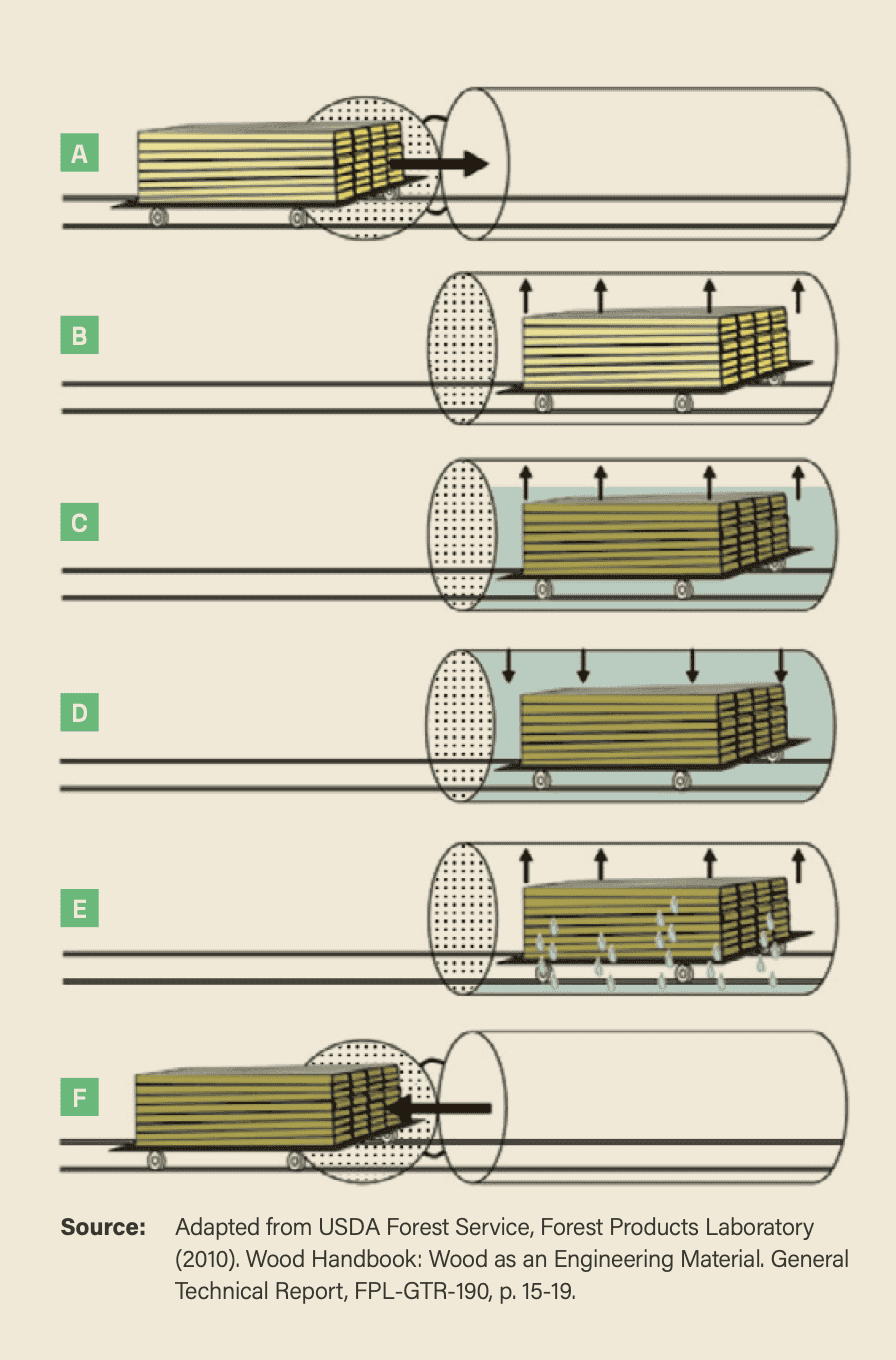 A

B

C

D

E

F

**Source:** Adapted from USDA Forest Service, Forest Products Laboratory (2010). Wood Handbook: Wood as an Engineering Material. General Technical Report, FPL-GTR-190, p. 15-19.